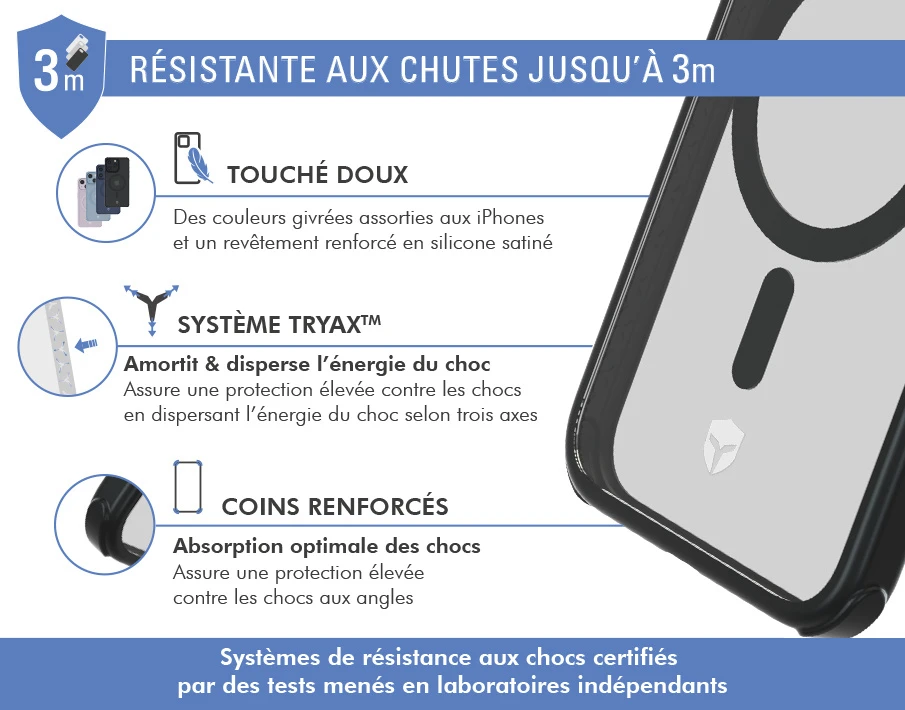 3m

RÉSISTANTE AUX CHUTES JUSQU'À 3m

TOUCHÉ DOUX

Des couleurs givrées assorties aux iPhones et un revêtement renforcé en silicone satiné

SYSTÈME TRYAX™

Amortit & disperse l'énergie du choc

Assure une protection élevée contre les chocs en dispersant l'énergie du choc selon trois axes

COINS RENFORCÉS

Absorption optimale des chocs

Assure une protection élevée contre les chocs aux angles

Systèmes de résistance aux chocs certifiés par des tests menés en laboratoires indépendants