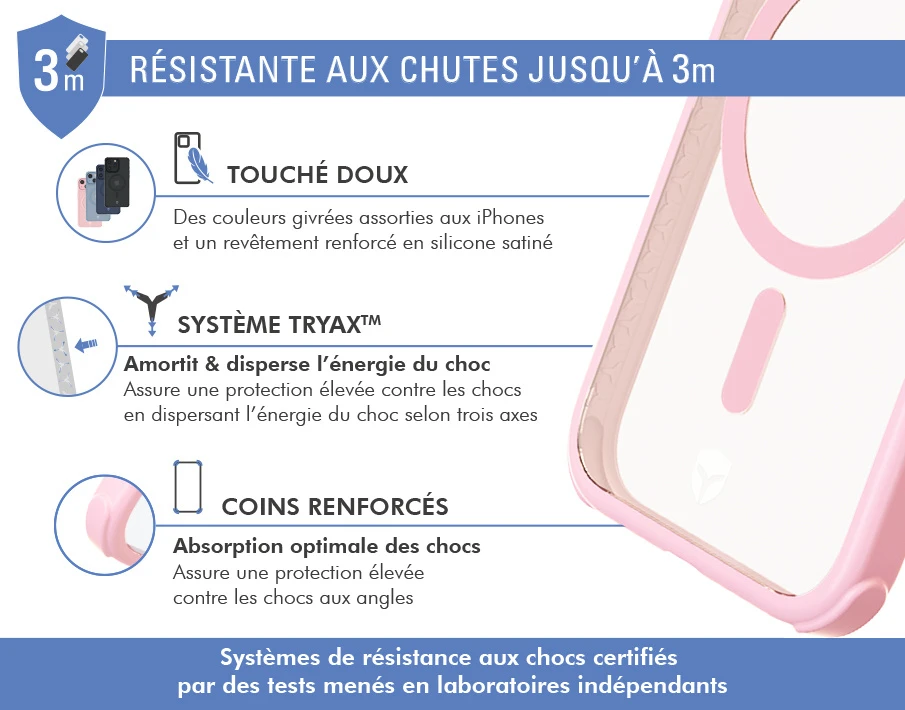 3m

RÉSISTANTE AUX CHUTES JUSQU'À 3m

TOUCHÉ DOUX

Des couleurs givrées assorties aux iPhones et un revêtement renforcé en silicone satiné

SYSTÈME TRYAX™

Amortit & disperse l'énergie du choc

Assure une protection élevée contre les chocs en dispersant l'énergie du choc selon trois axes

COINS RENFORCÉS

Absorption optimale des chocs

Assure une protection élevée contre les chocs aux angles

Systèmes de résistance aux chocs certifiés par des tests menés en laboratoires indépendants