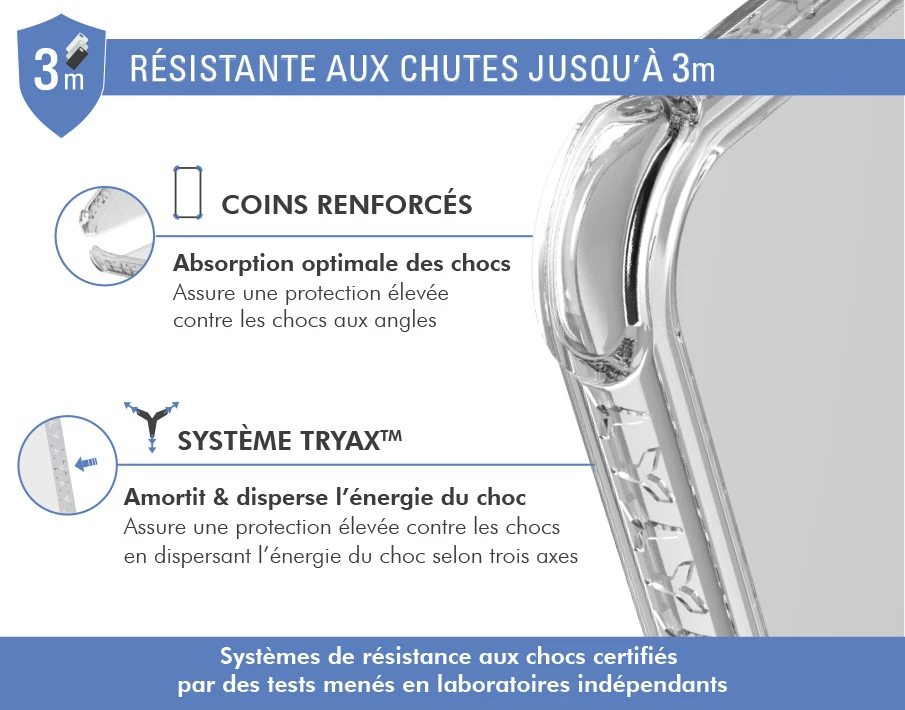 3m

RÉSISTANTE AUX CHUTES JUSQU'À 3m

COINS RENFORCÉS

Absorption optimale des chocs
Assure une protection élevée contre les chocs aux angles

SYSTÈME TRYAX™

Amortit & disperse l'énergie du choc
Assure une protection élevée contre les chocs en dispersant l'énergie du choc selon trois axes

Systèmes de résistance aux chocs certifiés par des tests menés en laboratoires indépendants