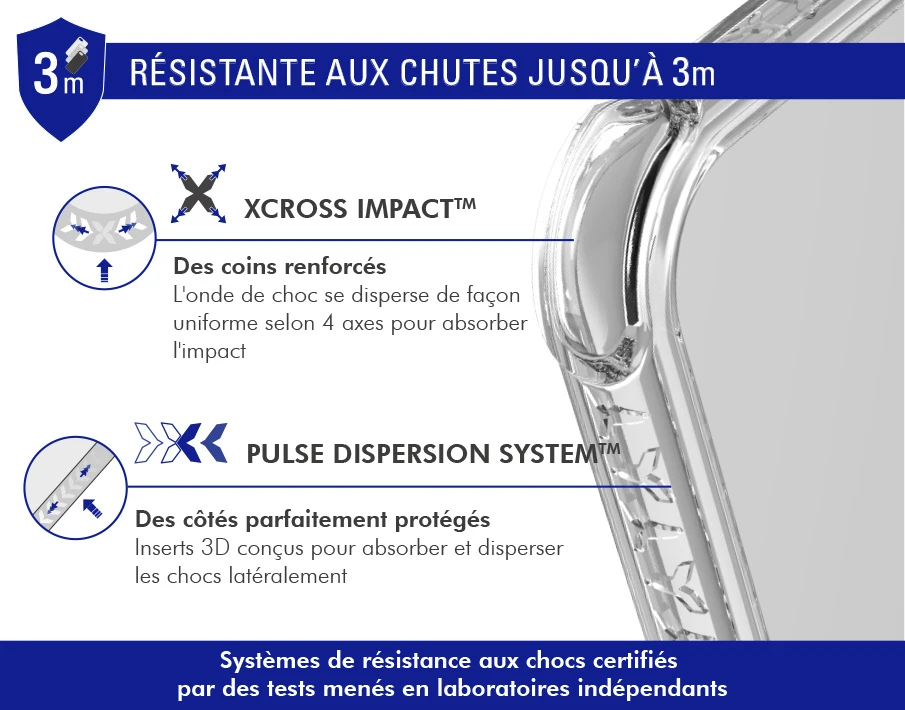 3m

RÉSISTANTE AUX CHUTES JUSQU'À 3m

XCROSS IMPACT™

Des coins renforcés
L'onde de choc se disperse de façon uniforme selon 4 axes pour absorber l'impact

PULSE DISPERSION SYSTEM™

Des côtés parfaitement protégés
Inserts 3D conçus pour absorber et disperser les chocs latéralement

Systèmes de résistance aux chocs certifiés par des tests menés en laboratoires indépendants