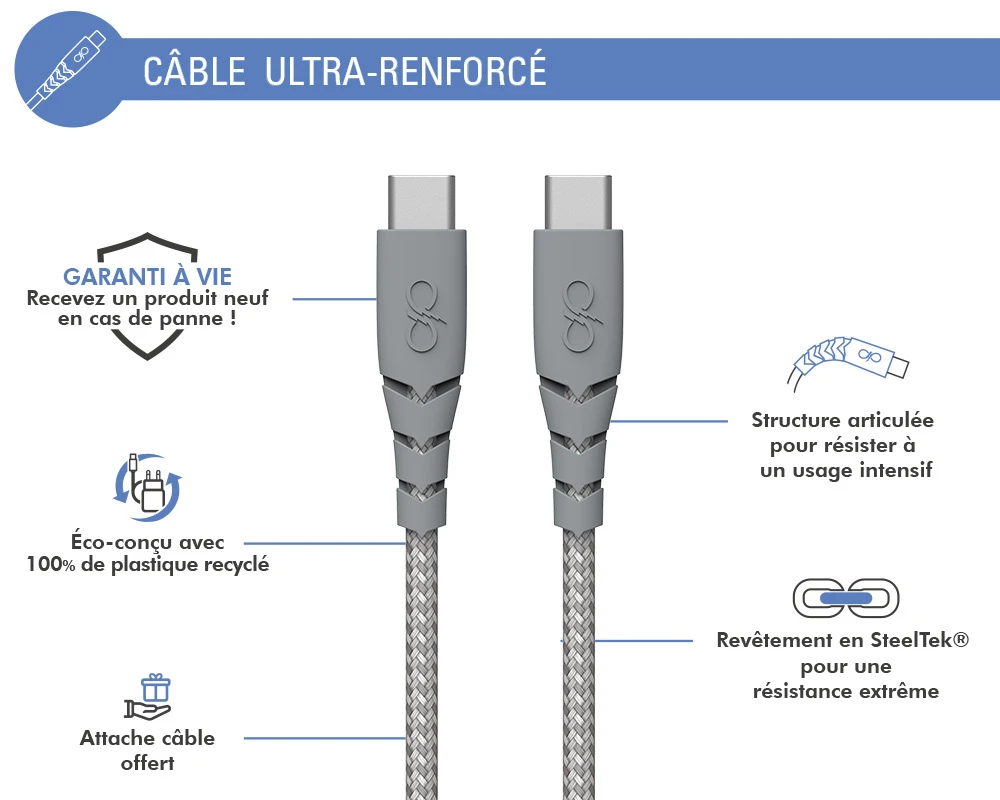 CÂBLE ULTRA-RENFORCÉ

GARANTI À VIE
Recevez un produit neuf en cas de panne !

Éco-conçu avec 100% de plastique recyclé

Attache câble offert

Structure articulée pour résister à un usage intensif

Revêtement en SteelTek® pour une résistance extrême