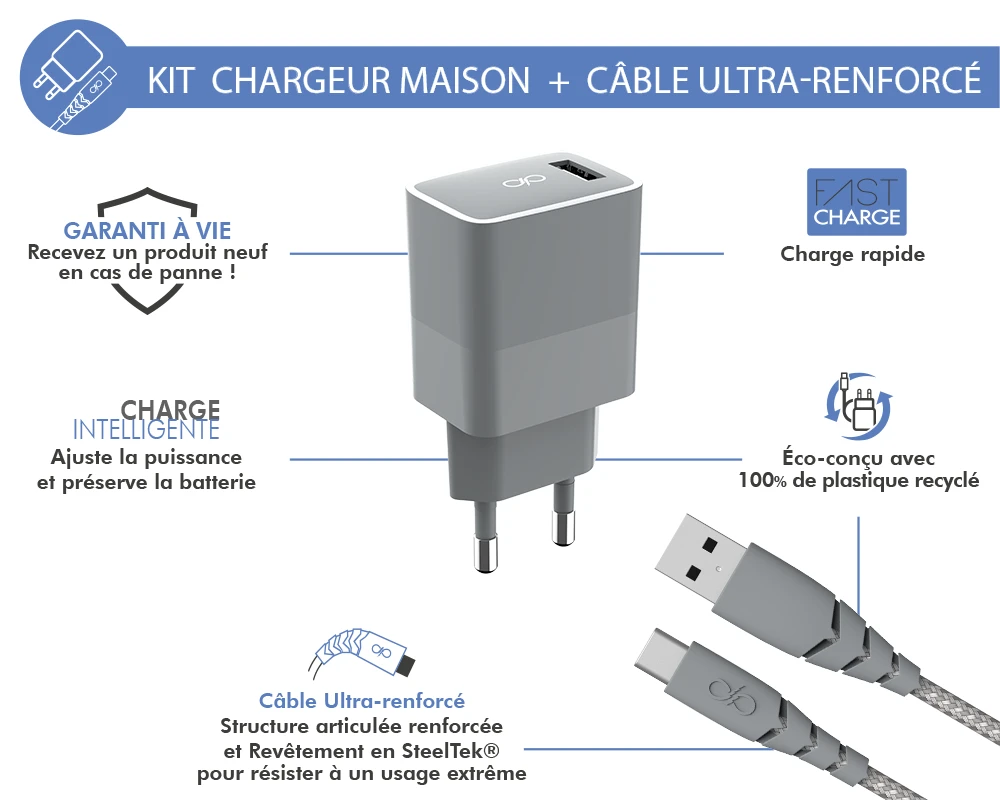 KIT CHARGEUR MAISON + CÂBLE ULTRA-RENFORCÉ

GARANTI À VIE
Recevez un produit neuf en cas de panne !

FAST CHARGE
Charge rapide

CHARGE INTELLIGENTE
Ajuste la puissance et préserve la batterie

Éco-conçu avec 100% de plastique recyclé

Câble Ultra-renforcé
Structure articulée renforcée et Revêtement en SteelTek® pour résister à un usage extrême